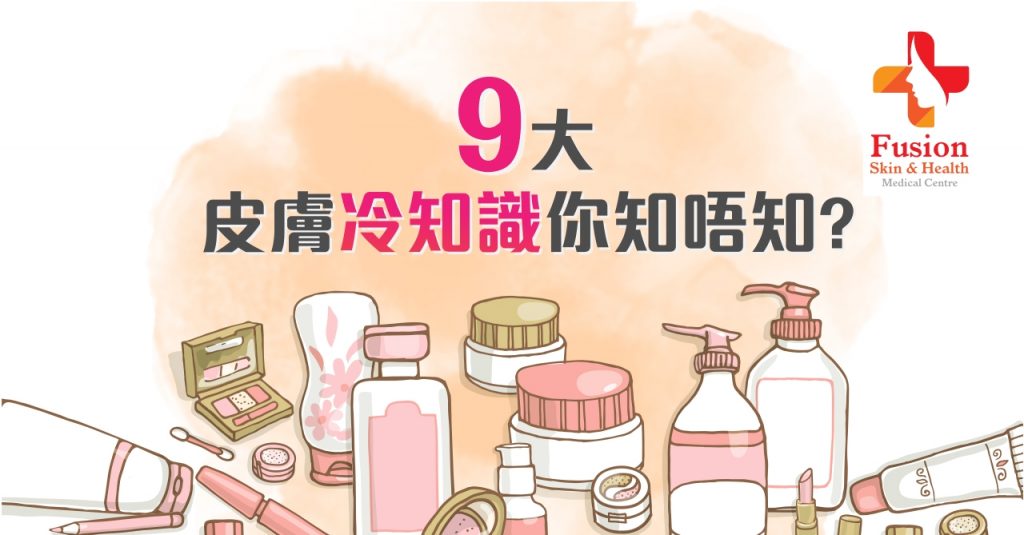 9大
皮膚冷知識你知唔知?

Fusion
Skin & Health
Medical Centre