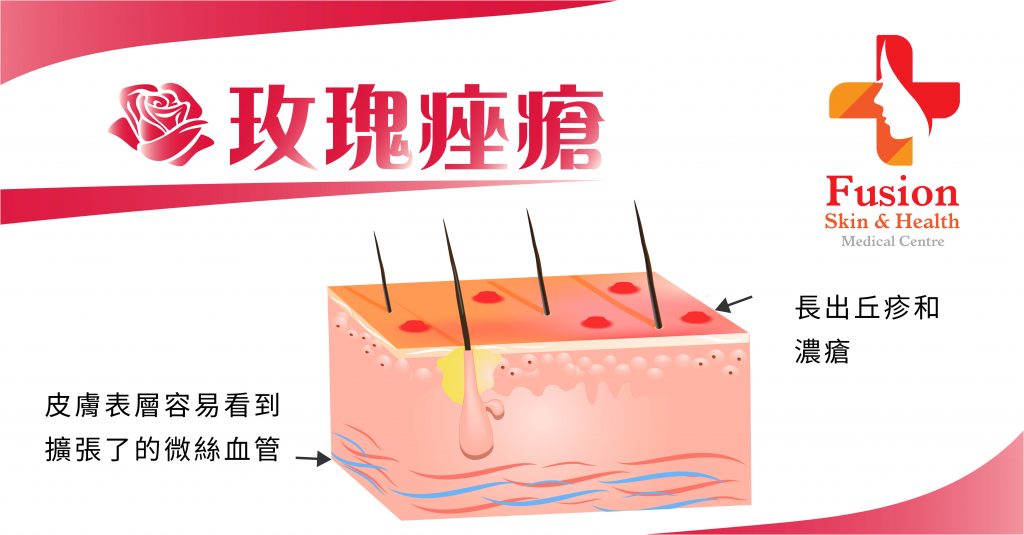 玫瑰痤瘡

Fusion
Skin & Health
Medical Centre

長出丘疹和
濃瘡

皮膚表層容易看到
擴張了的微絲血管