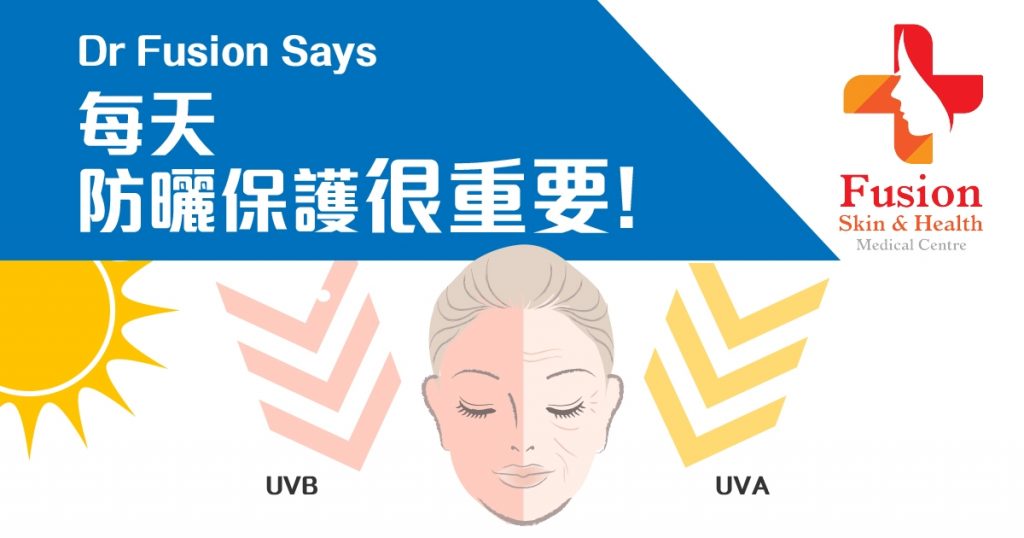 Dr Fusion Says
每天
防曬保護很重要!

Fusion
Skin & Health
Medical Centre

UVB

UVA