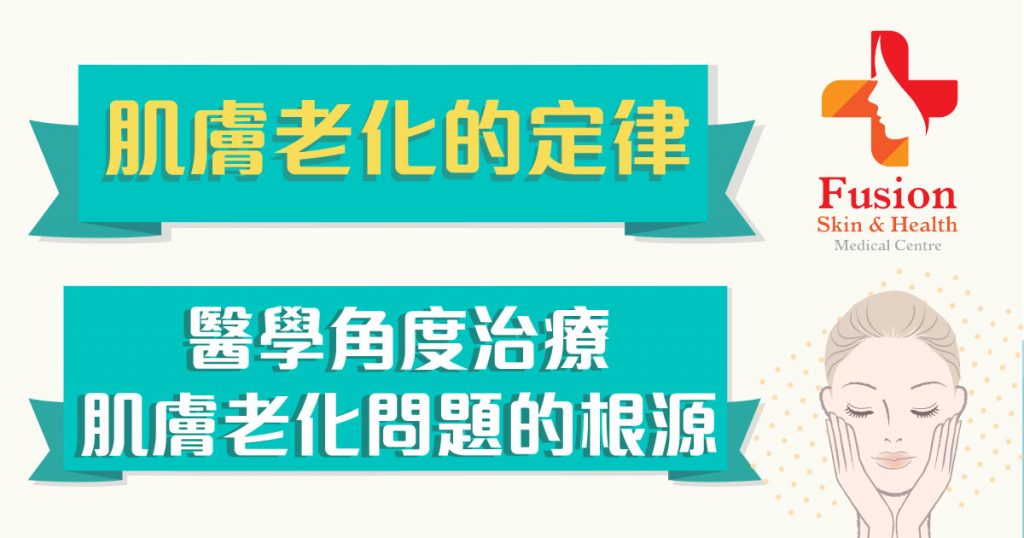 肌膚老化的定律

Fusion
Skin & Health
Medical Centre

醫學角度治療
肌膚老化問題的根源